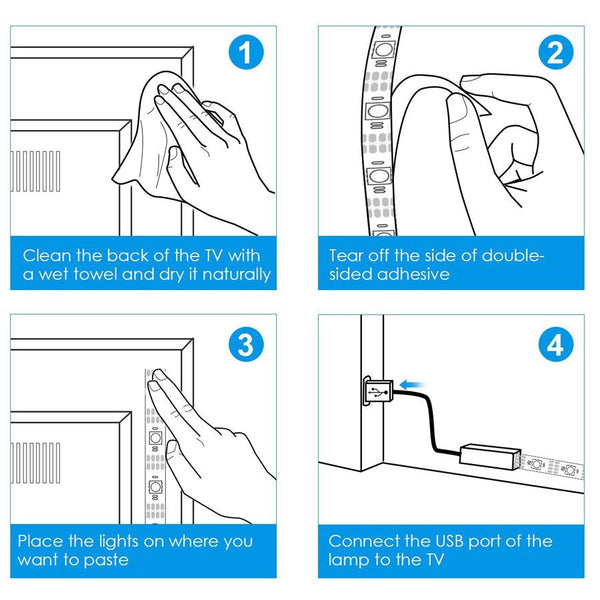 1

Clean the back of the TV with a wet towel and dry it naturally

2

Tear off the side of double-sided adhesive

3

Place the lights on where you want to paste

4

Connect the USB port of the lamp to the TV