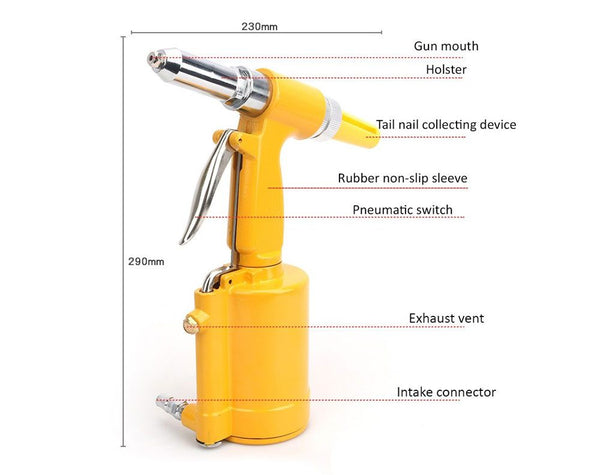 230mm

Gun mouth

Holster

Tail nail collecting device

Rubber non-slip sleeve

Pneumatic switch

290mm

Exhaust vent

Intake connector