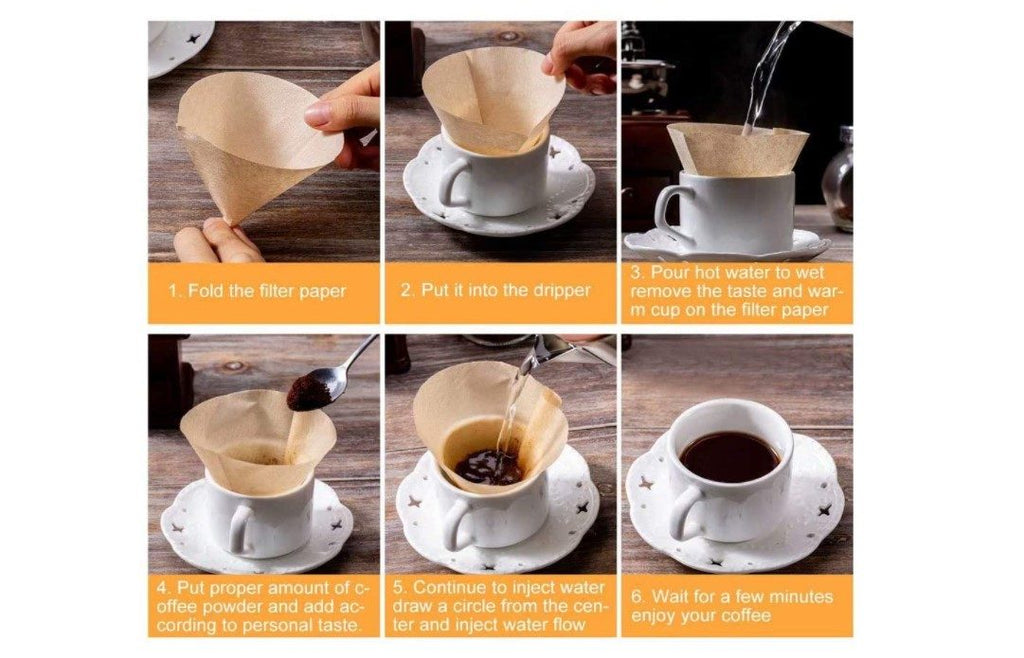 1. Fold the filter paper

2. Put it into the dripper

3. Pour hot water to wet remove the taste and warm cup on the filter paper

4. Put proper amount of coffee powder and add according to personal taste.

5. Continue to inject water draw a circle from the center and inject water flow

6. Wait for a few minutes enjoy your coffee