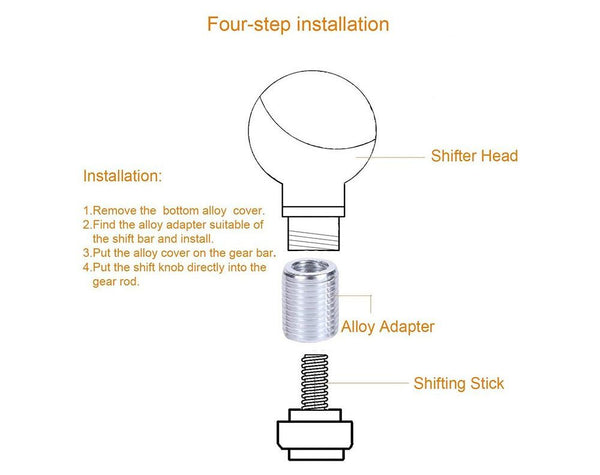 Four-step installation

Installation:

1.Remove the bottom alloy cover.
2.Find the alloy adapter suitable of the shift bar and install.
3.Put the alloy cover on the gear bar.
4.Put the shift knob directly into the gear rod.

Shifter Head

Alloy Adapter

Shifting Stick