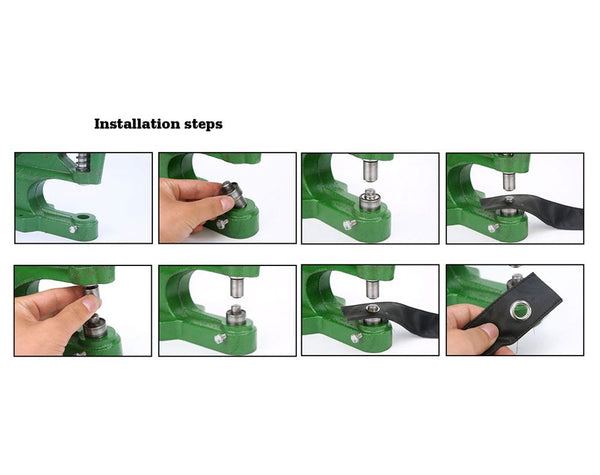 Installation steps