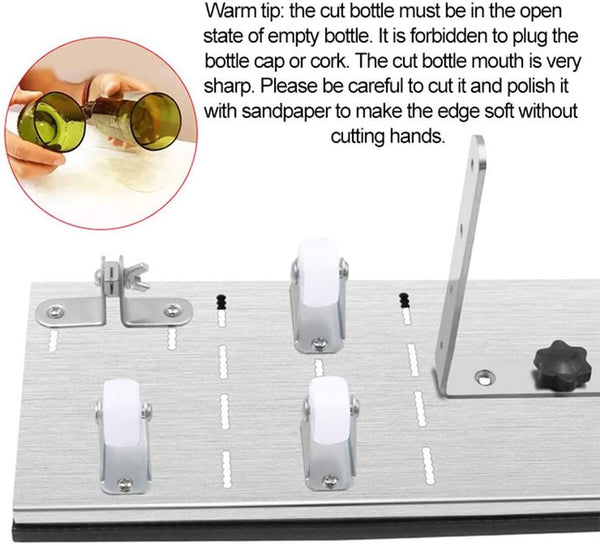 Warm tip: the cut bottle must be in the open state of empty bottle. It is forbidden to plug the bottle cap or cork. The cut bottle mouth is very sharp. Please be careful to cut it and polish it with sandpaper to make the edge soft without cutting hands.