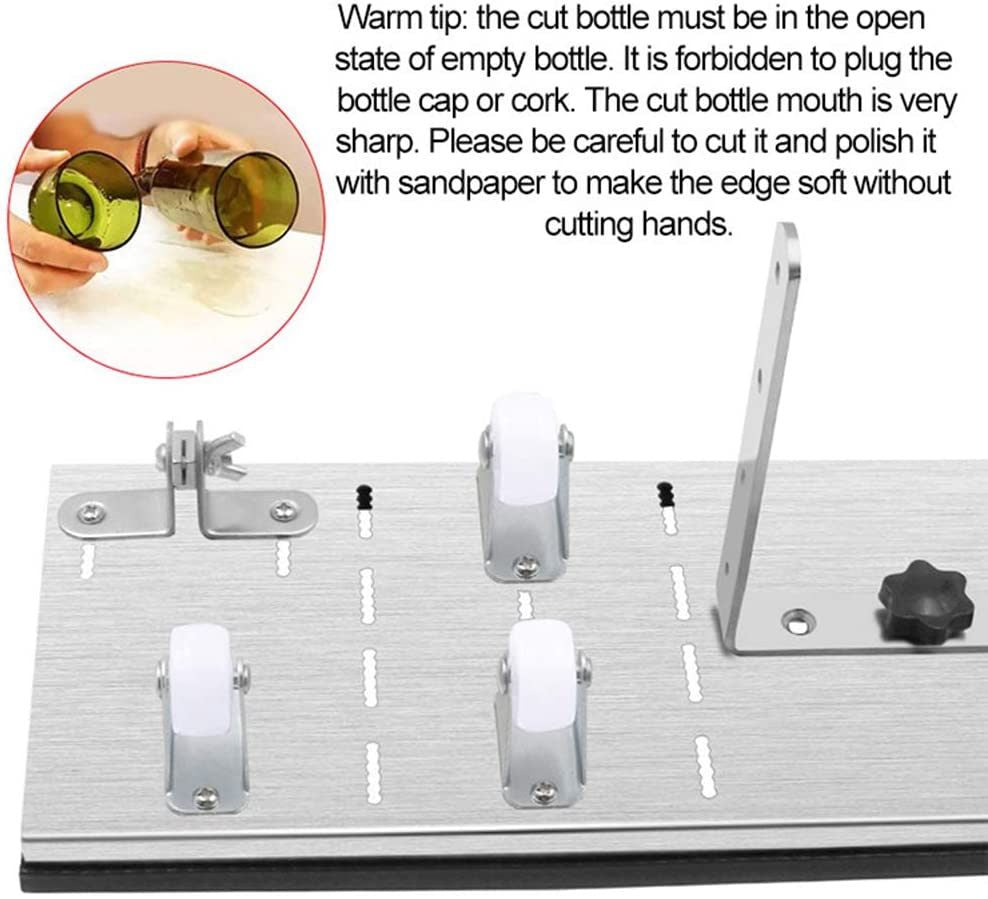 Warm tip: the cut bottle must be in the open state of empty bottle. It is forbidden to plug the bottle cap or cork. The cut bottle mouth is very sharp. Please be careful to cut it and polish it with sandpaper to make the edge soft without cutting hands.