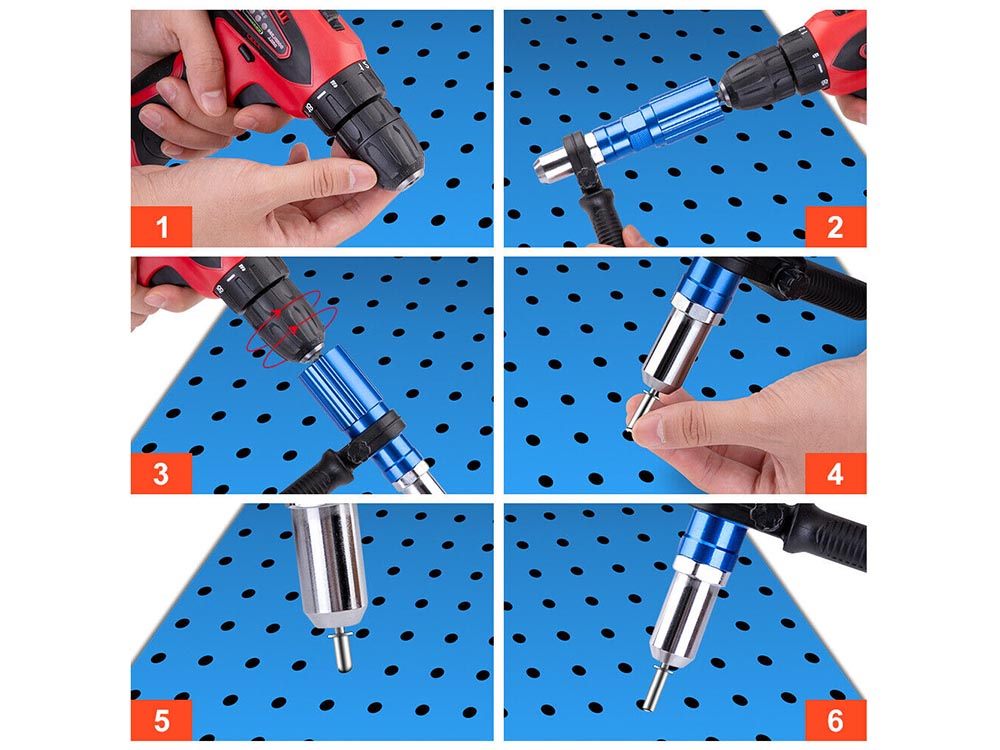 1
2
3
4
5
6