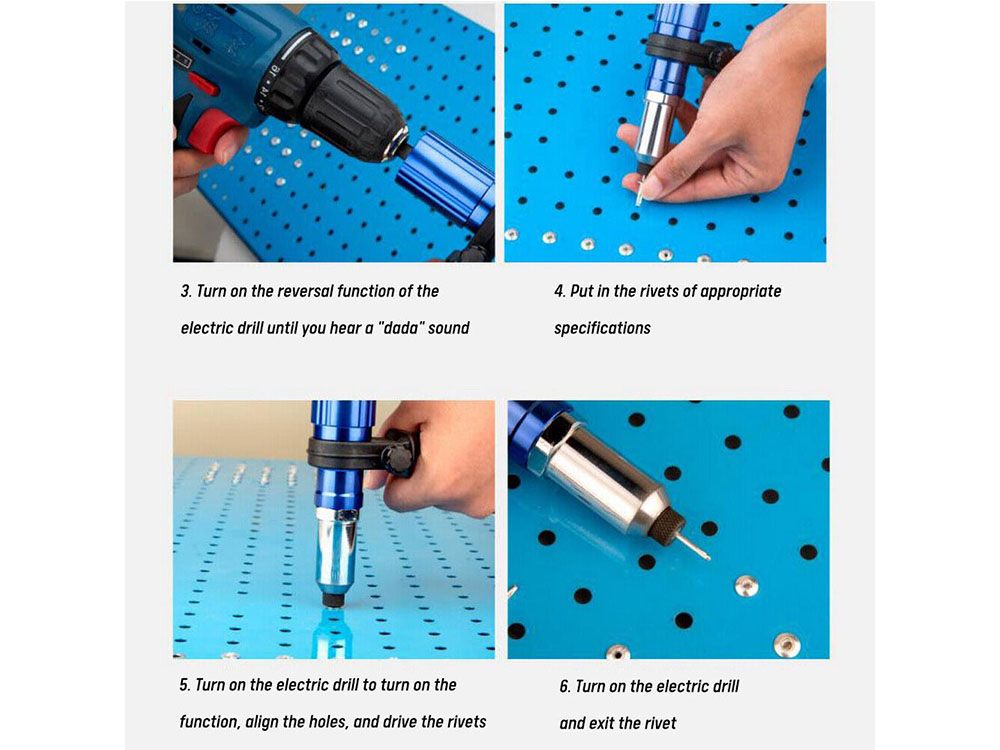 3. Turn on the reversal function of the electric drill until you hear a "dada" sound

4. Put in the rivets of appropriate specifications

5. Turn on the electric drill to turn on the function, align the holes, and drive the rivets

6. Turn on the electric drill and exit the rivet