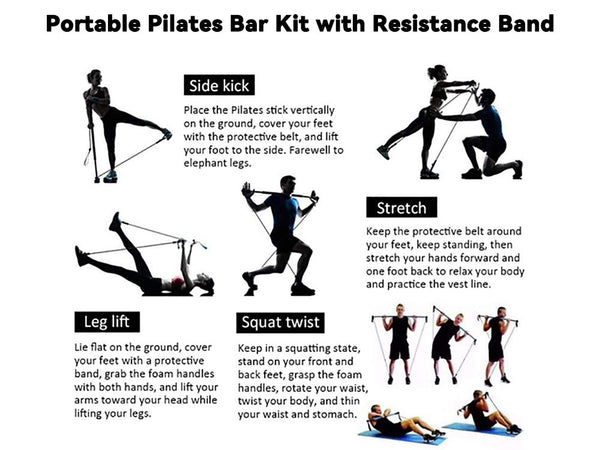 Portable Pilates Bar Kit with Resistance Band

Side kick

Place the Pilates stick vertically on the ground, cover your feet with the protective belt, and lift your foot to the side. Farewell to elephant legs.

Stretch

Keep the protective belt around your feet, keep standing, then stretch your hands forward and one foot back to relax your body and practice the vest line.

Leg lift

Lie flat on the ground, cover your feet with a protective band, grab the foam handles with both hands, and lift your arms toward your head while lifting your legs.

Squat twist

Keep in a squatting state, stand on your front and back feet, grasp the foam handles, rotate your waist, twist your body, and thin your waist and stomach.