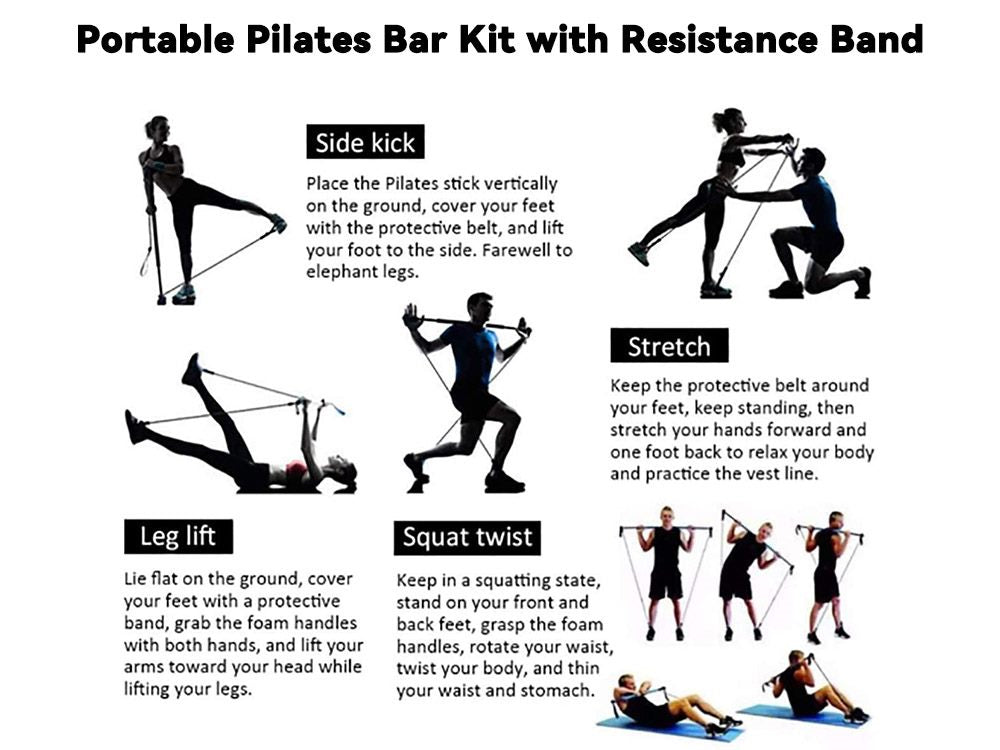 Portable Pilates Bar Kit with Resistance Band

Side kick

Place the Pilates stick vertically on the ground, cover your feet with the protective belt, and lift your foot to the side. Farewell to elephant legs.

Stretch

Keep the protective belt around your feet, keep standing, then stretch your hands forward and one foot back to relax your body and practice the vest line.

Leg lift

Lie flat on the ground, cover your feet with a protective band, grab the foam handles with both hands, and lift your arms toward your head while lifting your legs.

Squat twist

Keep in a squatting state, stand on your front and back feet, grasp the foam handles, rotate your waist, twist your body, and thin your waist and stomach.