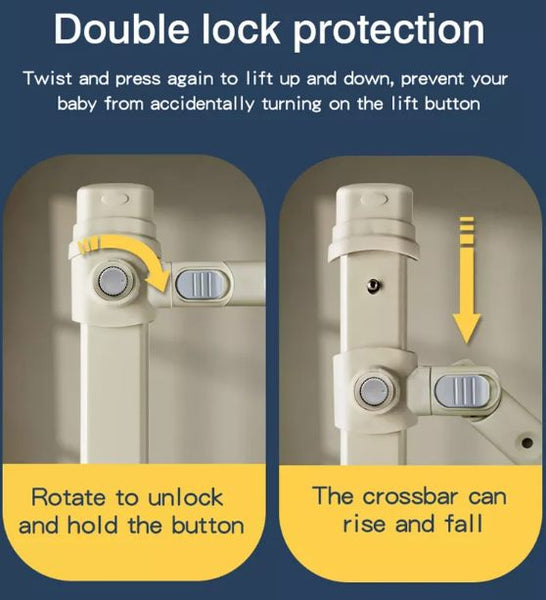 Double lock protection

Twist and press again to lift up and down, prevent your baby from accidentally turning on the lift button

Rotate to unlock and hold the button

The crossbar can rise and fall