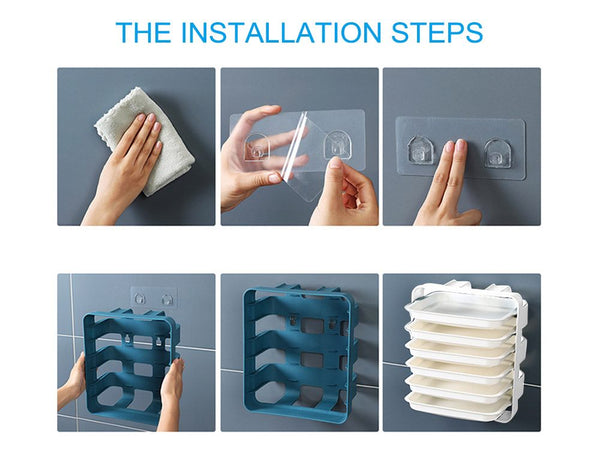 THE INSTALLATION STEPS