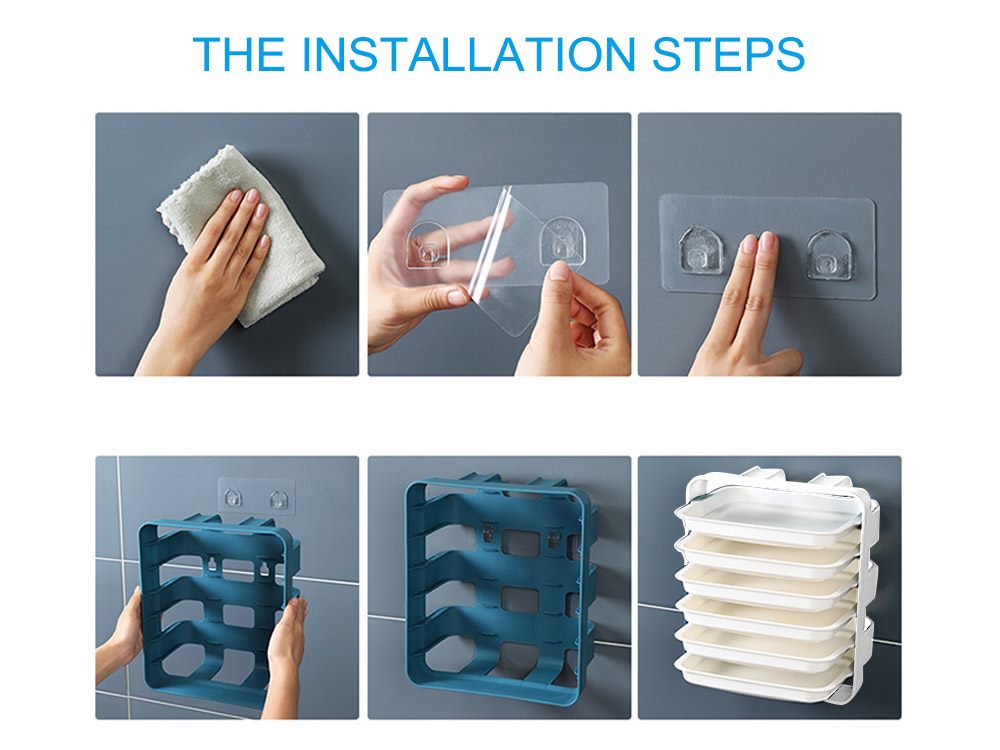 THE INSTALLATION STEPS