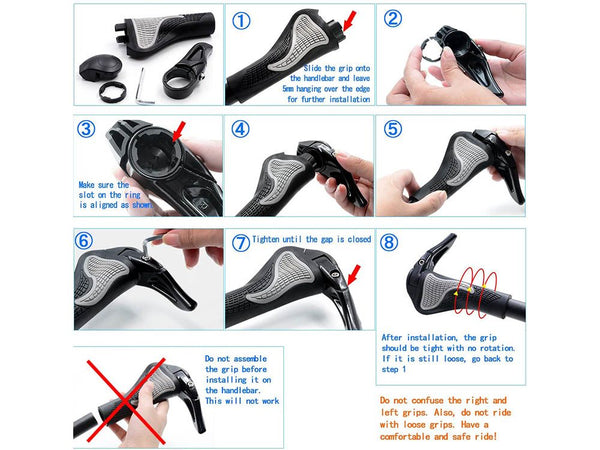 ①
Slide the grip onto the handlebar and leave 5mm hanging over the edge for further installation

②

③
Make sure the slot on the ring is aligned as shown

④

⑤

⑥

⑦ Tighten until the gap is closed

⑧
After installation, the grip should be tight with no rotation. If it is still loose, go back to step 1

Do not assemble the grip before installing it on the handlebar. This will not work

Do not confuse the right and left grips. Also, do not ride with loose grips. Have a comfortable and safe ride!