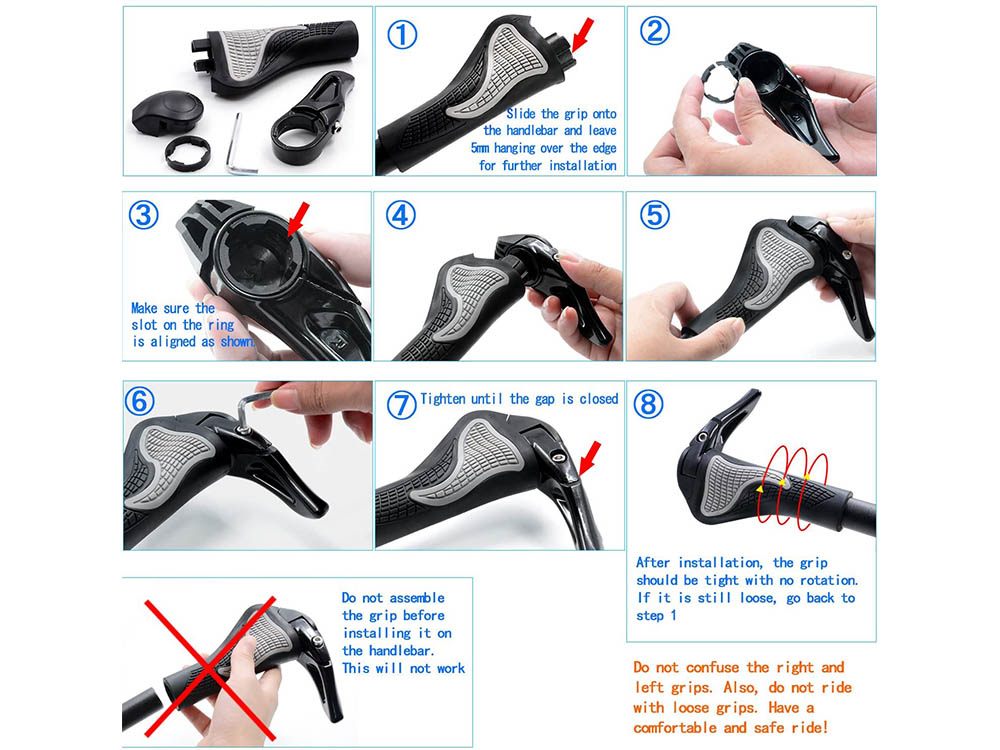 ①

Slide the grip onto the handlebar and leave 5mm hanging over the edge for further installation

②

③

Make sure the slot on the ring is aligned as shown.

④

⑤

⑥

⑦ Tighten until the gap is closed

⑧

After installation, the grip should be tight with no rotation. If it is still loose, go back to step 1

Do not assemble the grip before installing it on the handlebar. This will not work

Do not confuse the right and left grips. Also, do not ride with loose grips. Have a comfortable and safe ride!