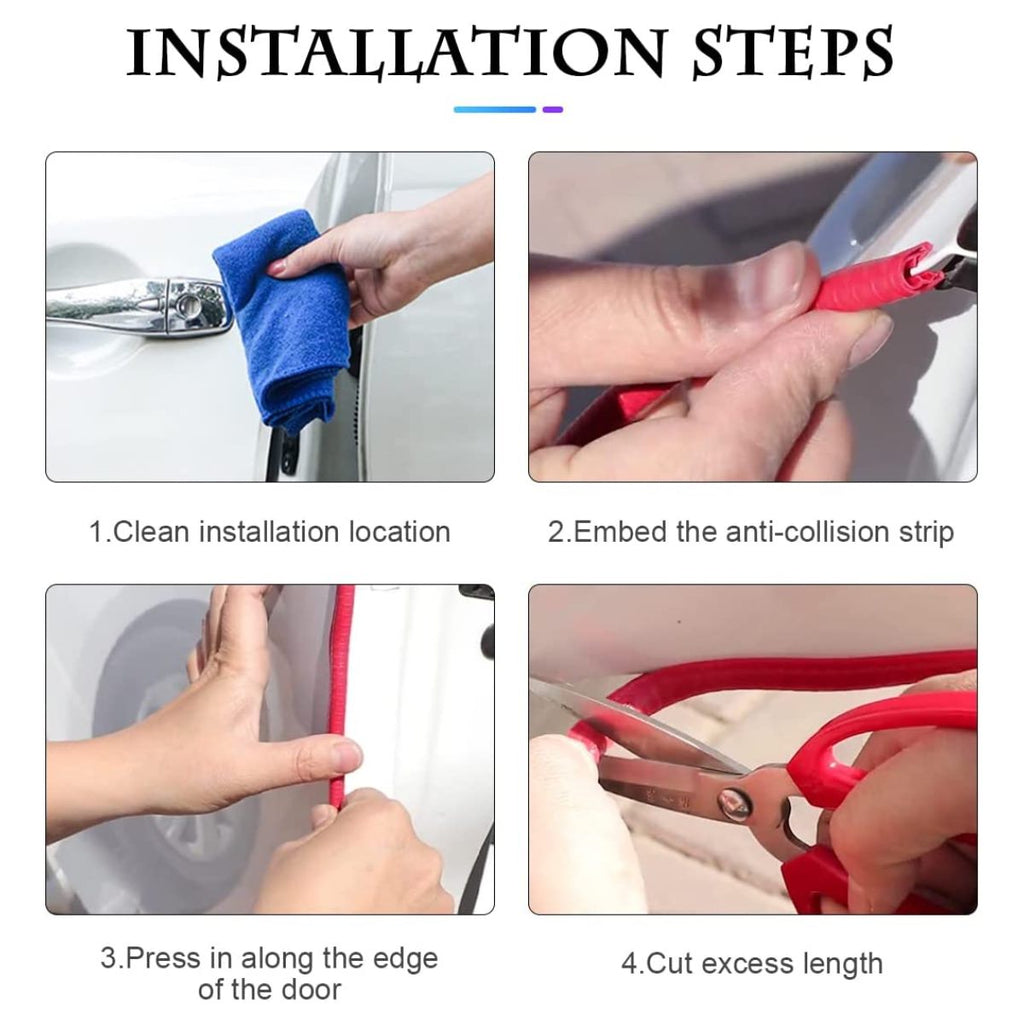 INSTALLATION STEPS

1.Clean installation location

2.Embed the anti-collision strip

3.Press in along the edge of the door

4.Cut excess length