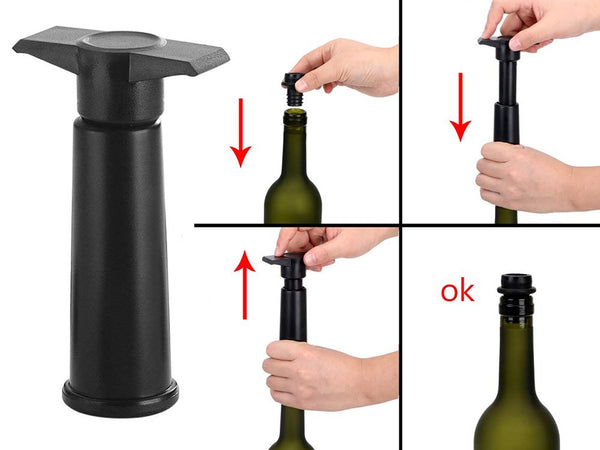 ok