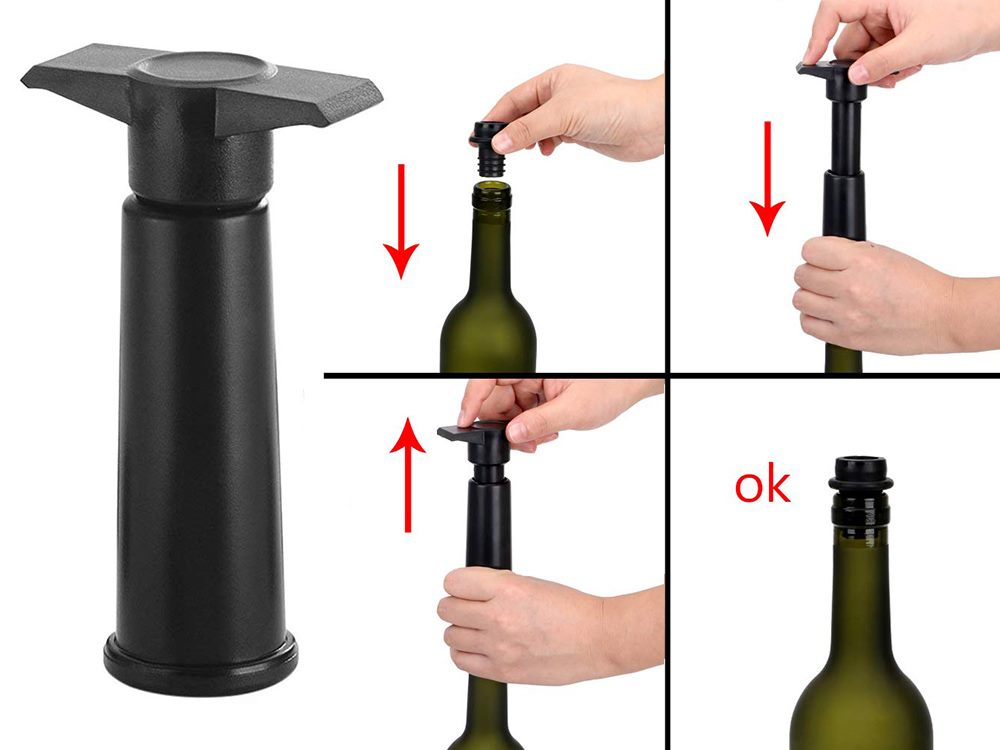 ok