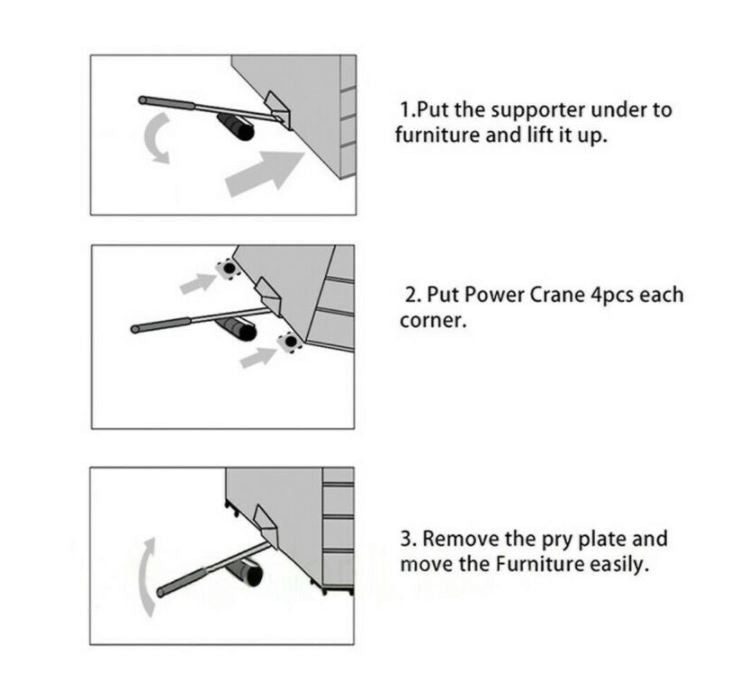 1.Put the supporter under to furniture and lift it up.

2. Put Power Crane 4pcs each corner.

3. Remove the pry plate and move the Furniture easily.