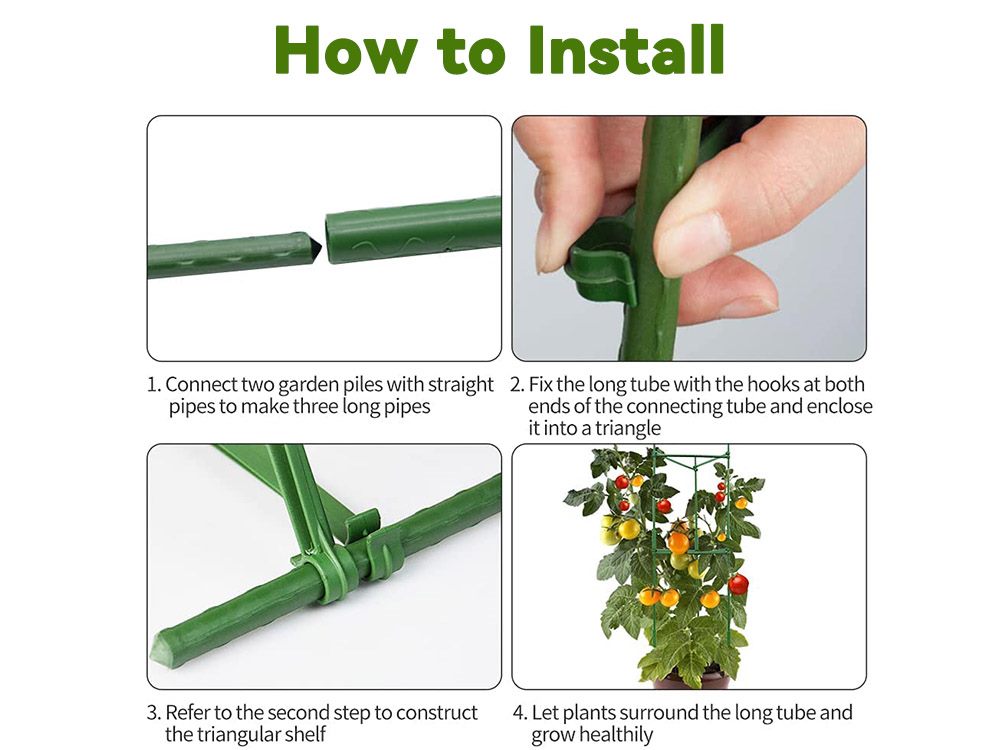 How to Install

1. Connect two garden piles with straight pipes to make three long pipes

2. Fix the long tube with the hooks at both ends of the connecting tube and enclose it into a triangle

3. Refer to the second step to construct the triangular shelf

4. Let plants surround the long tube and grow healthily