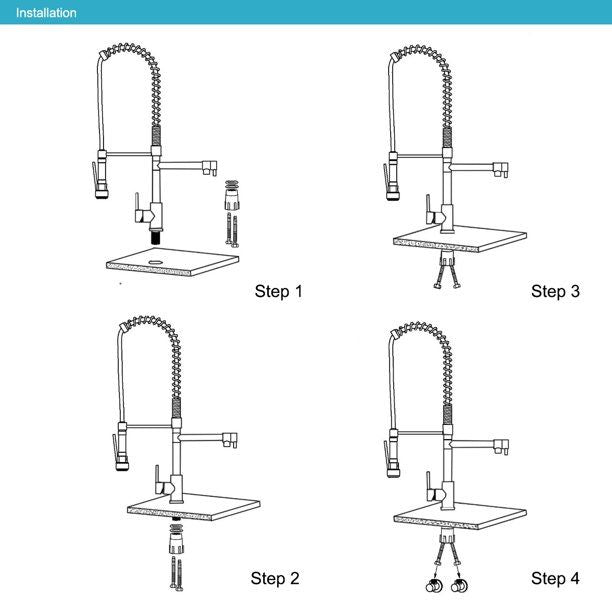 Installation

Step 1

Step 3

Step 2

Step 4