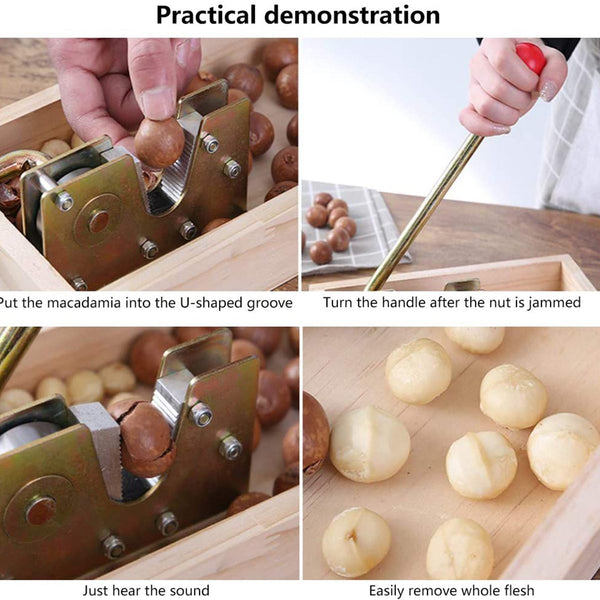 Practical demonstration

Put the macadamia into the U-shaped groove

Turn the handle after the nut is jammed

Just hear the sound

Easily remove whole flesh