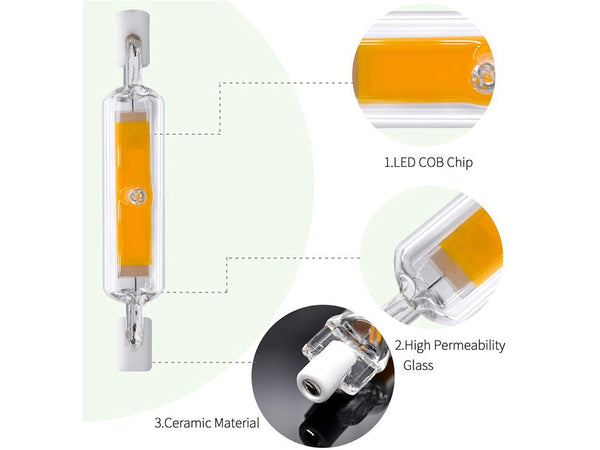 1.LED COB Chip

2.High Permeability Glass

3.Ceramic Material