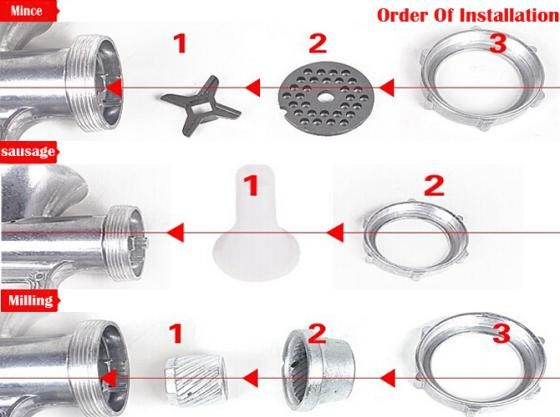 Mince

Order Of Installation

1

2

3

sausage

1

2

Milling

1

2

3