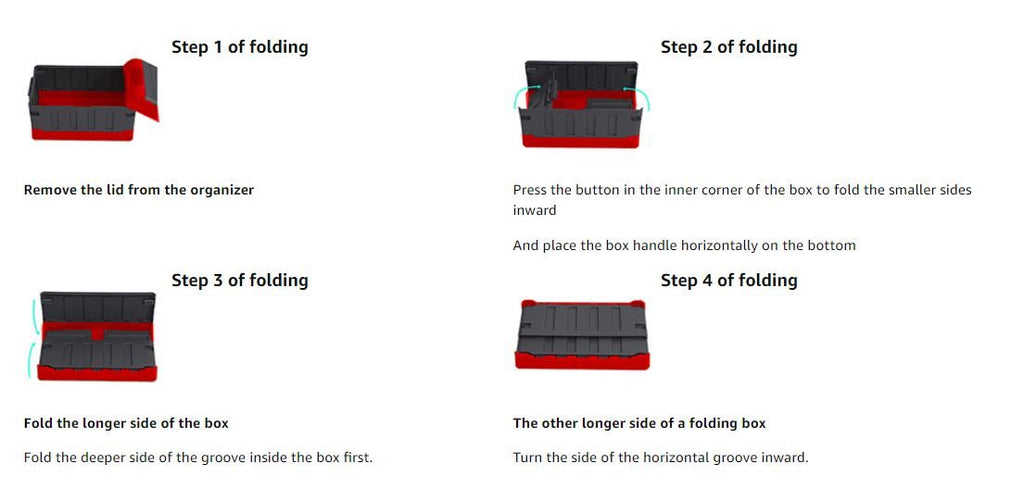 Step 1 of folding

Remove the lid from the organizer

Step 2 of folding

Press the button in the inner corner of the box to fold the smaller sides inward

And place the box handle horizontally on the bottom

Step 3 of folding

Fold the longer side of the box

Fold the deeper side of the groove inside the box first.

Step 4 of folding

The other longer side of a folding box

Turn the side of the horizontal groove inward.