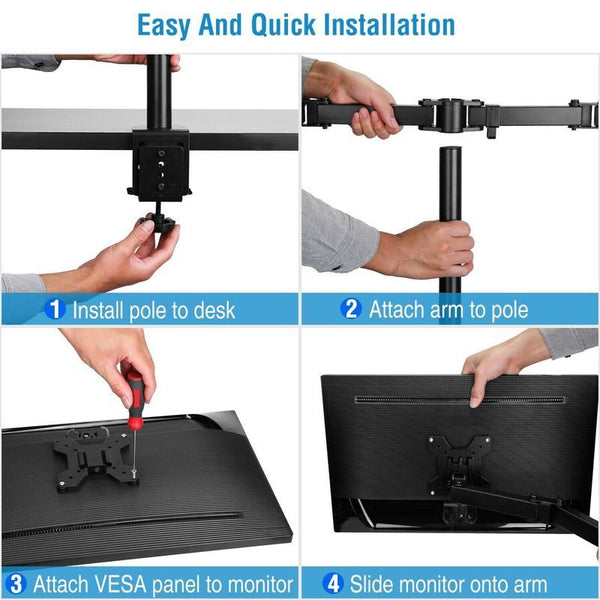 Easy And Quick Installation

1 Install pole to desk

2 Attach arm to pole

3 Attach VESA panel to monitor

4 Slide monitor onto arm