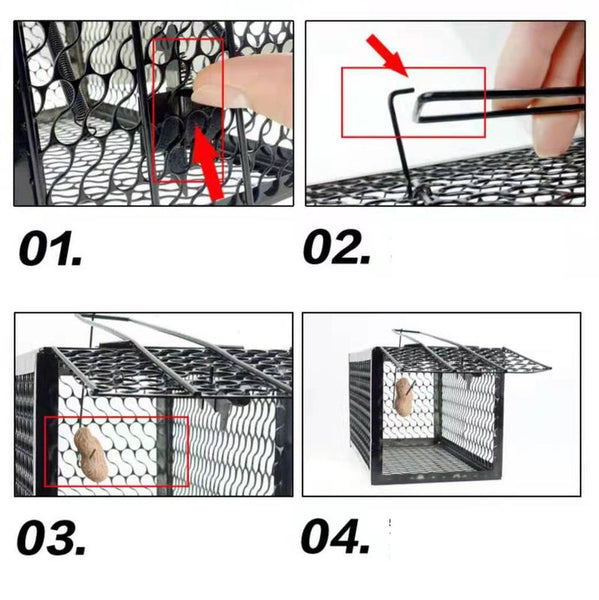 01.

02.

03.

04.