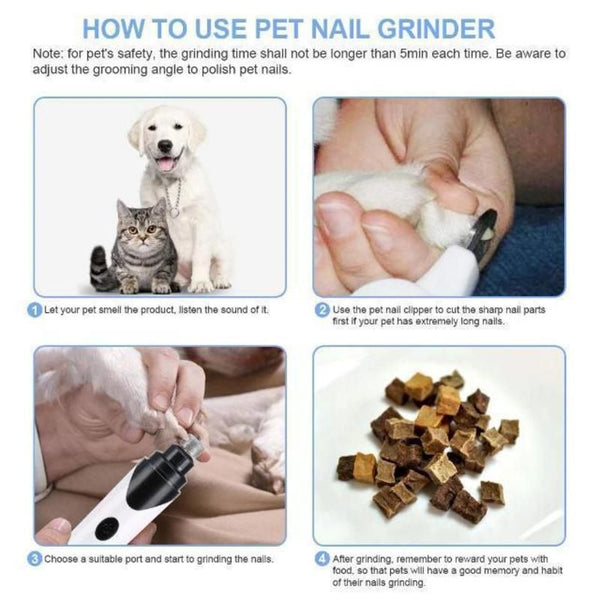 HOW TO USE PET NAIL GRINDER

Note: for pet's safety, the grinding time shall not be longer than 5min each time. Be aware to adjust the grooming angle to polish pet nails.

1 Let your pet smell the product, listen the sound of it.

2 Use the pet nail clipper to cut the sharp nail parts first if your pet has extremely long nails.

3 Choose a suitable port and start to grinding the nails.

4 After grinding, remember to reward your pets with food, so that pets will have a good memory and habit of their nails grinding.