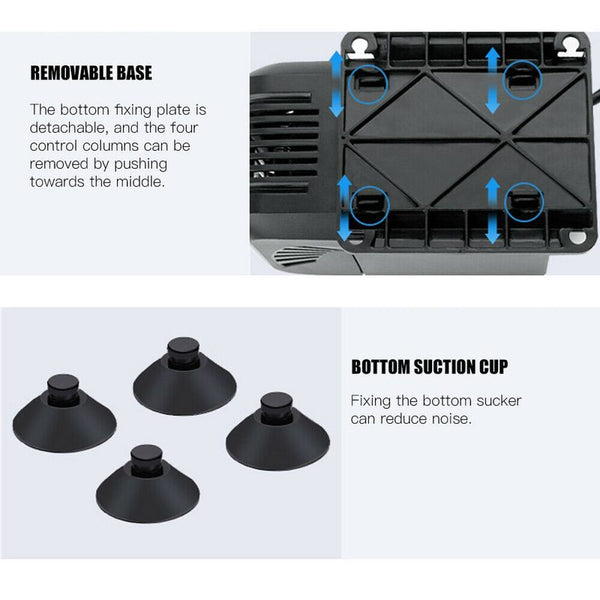 REMOVABLE BASE

The bottom fixing plate is detachable, and the four control columns can be removed by pushing towards the middle.

BOTTOM SUCTION CUP

Fixing the bottom sucker can reduce noise.