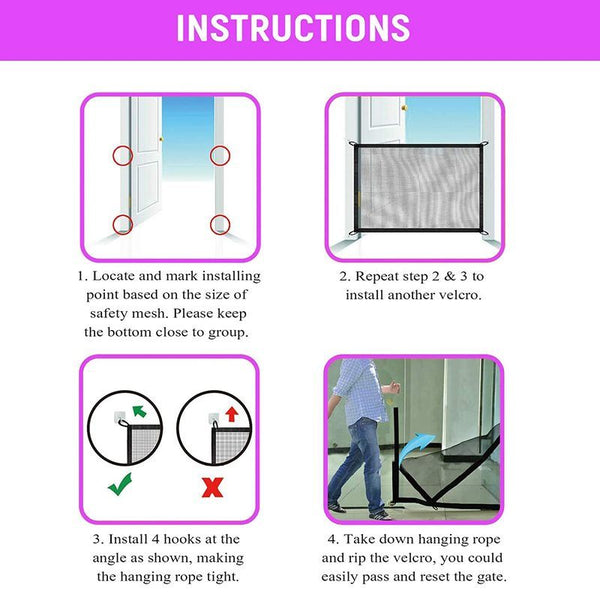 INSTRUCTIONS

1. Locate and mark installing point based on the size of safety mesh. Please keep the bottom close to group.

2. Repeat step 2 & 3 to install another velcro.

3. Install 4 hooks at the angle as shown, making the hanging rope tight.

4. Take down hanging rope and rip the velcro, you could easily pass and reset the gate.