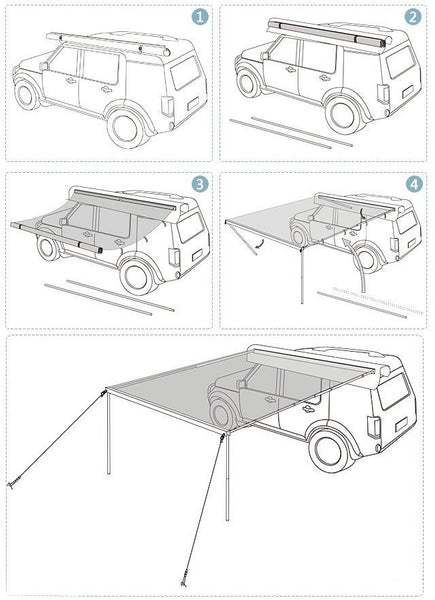 1
2
3
4