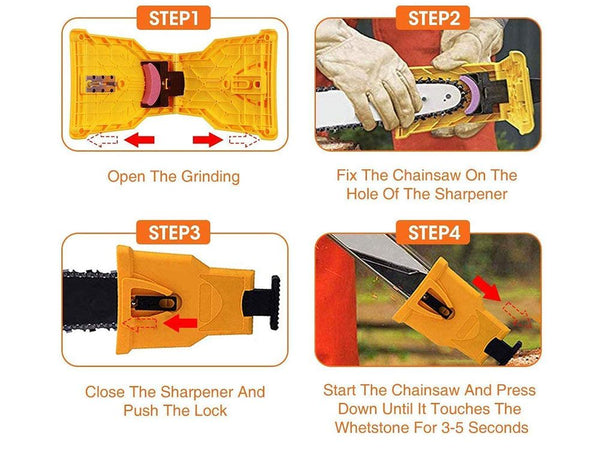 STEP1

Open The Grinding

STEP2

Fix The Chainsaw On The Hole Of The Sharpener

STEP3

Close The Sharpener And Push The Lock

STEP4

Start The Chainsaw And Press Down Until It Touches The Whetstone For 3-5 Seconds