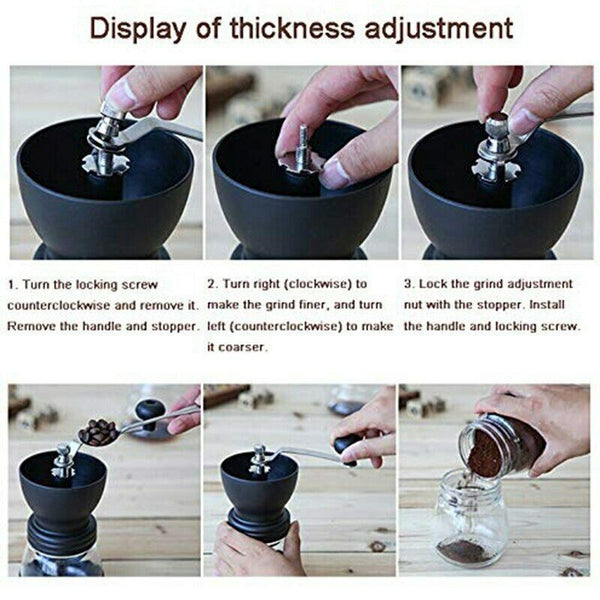 Display of thickness adjustment

1. Turn the locking screw counterclockwise and remove it. Remove the handle and stopper.

2. Turn right (clockwise) to make the grind finer, and turn left (counterclockwise) to make it coarser.

3. Lock the grind adjustment nut with the stopper. Install the handle and locking screw.