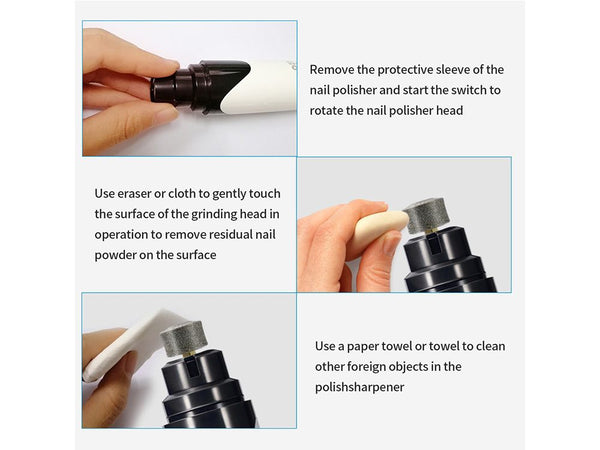 Remove the protective sleeve of the nail polisher and start the switch to rotate the nail polisher head

Use eraser or cloth to gently touch the surface of the grinding head in operation to remove residual nail powder on the surface

Use a paper towel or towel to clean other foreign objects in the polishsharpener