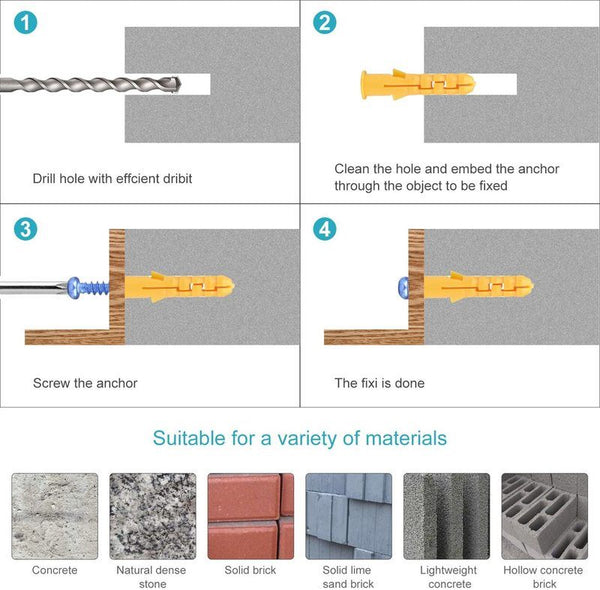 1

Drill hole with effcient dribit

2

Clean the hole and embed the anchor through the object to be fixed

3

Screw the anchor

4

The fixi is done

Suitable for a variety of materials

Concrete

Natural dense stone

Solid brick

Solid lime sand brick

Lightweight concrete

Hollow concrete brick