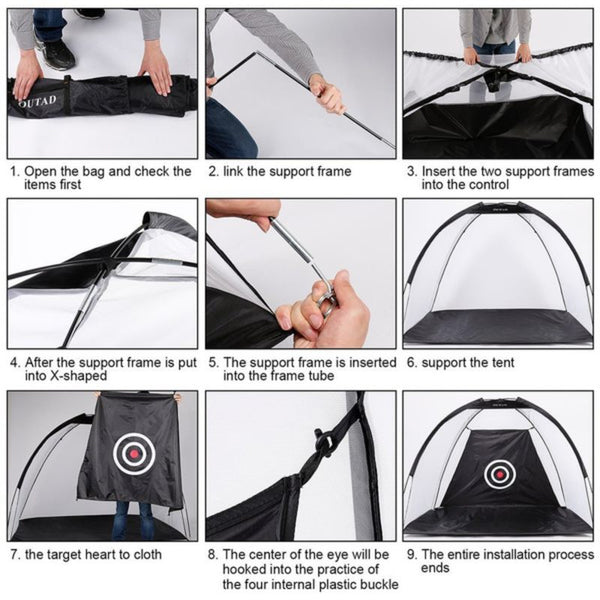 OUTAD

1. Open the bag and check the items first

2. link the support frame

3. Insert the two support frames into the control

4. After the support frame is put into X-shaped

5. The support frame is inserted into the frame tube

6. support the tent

7. the target heart to cloth

8. The center of the eye will be hooked into the practice of the four internal plastic buckle

9. The entire installation process ends