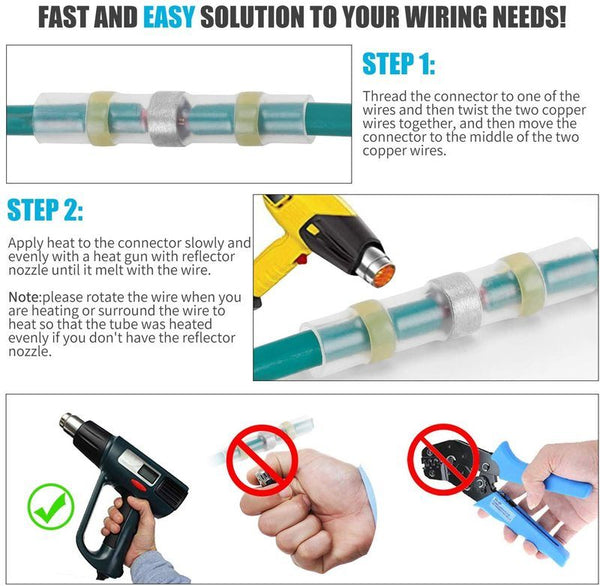 FAST AND EASY SOLUTION TO YOUR WIRING NEEDS!

STEP 1:

Thread the connector to one of the wires and then twist the two copper wires together, and then move the connector to the middle of the two copper wires.

STEP 2:

Apply heat to the connector slowly and evenly with a heat gun with reflector nozzle until it melt with the wire.

Note:please rotate the wire when you are heating or surround the wire to heat so that the tube was heated evenly if you don't have the reflector nozzle.