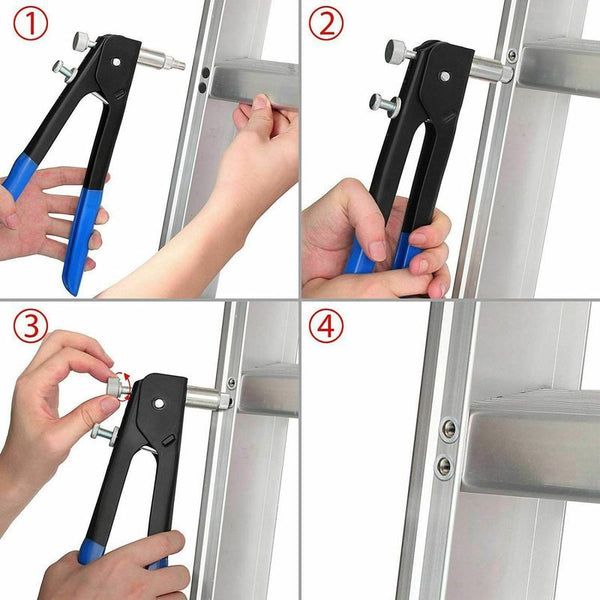 ①

②

③

④