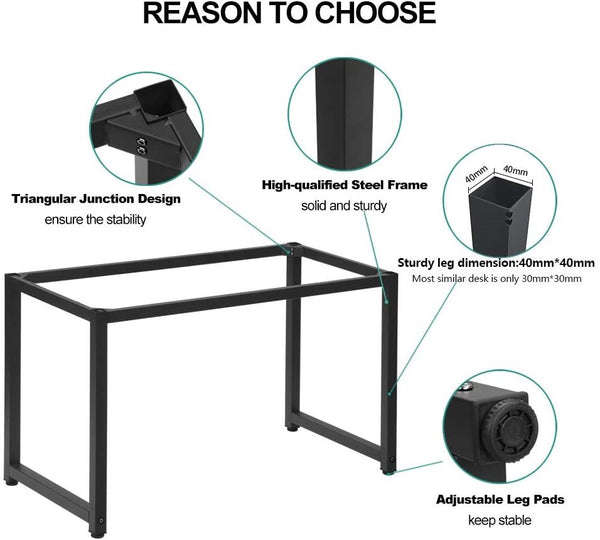 REASON TO CHOOSE

Triangular Junction Design
ensure the stability

High-qualified Steel Frame
solid and sturdy

40mm 40mm

Sturdy leg dimension:40mm*40mm
Most similar desk is only 30mm*30mm

Adjustable Leg Pads
keep stable