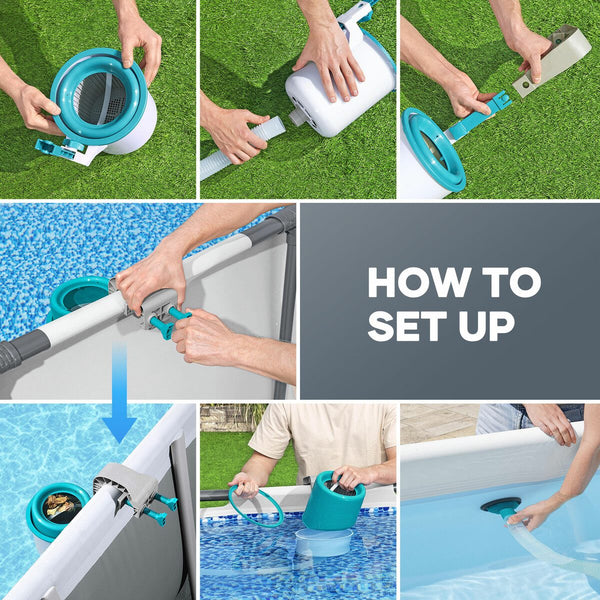 HOW TO SET UP