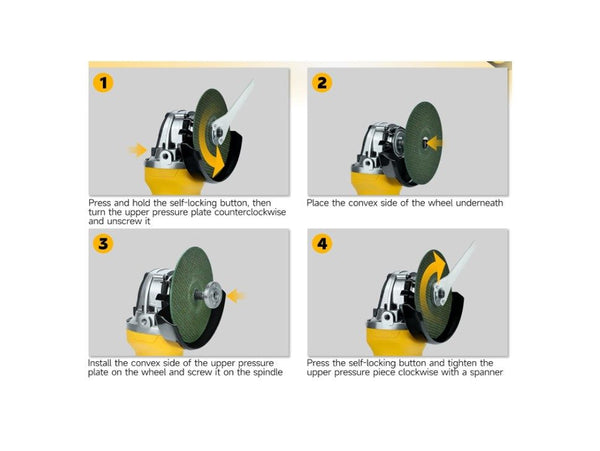 1

Press and hold the self-locking button, then turn the upper pressure plate counterclockwise and unscrew it

2

Place the convex side of the wheel underneath

3

Install the convex side of the upper pressure plate on the wheel and screw it on the spindle

4

Press the self-locking button and tighten the upper pressure piece clockwise with a spanner