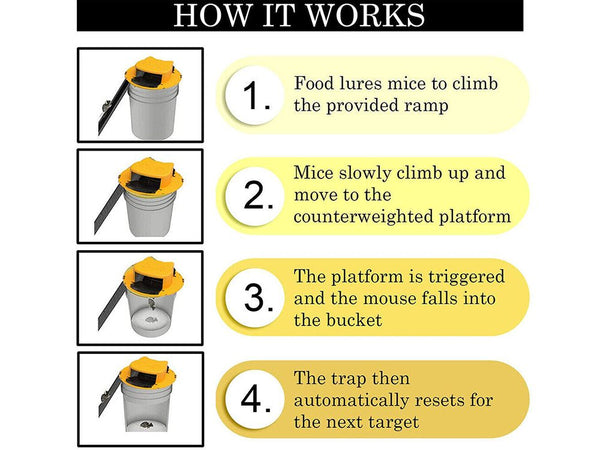 HOW IT WORKS

1. Food lures mice to climb the provided ramp

2. Mice slowly climb up and move to the counterweighted platform

3. The platform is triggered and the mouse falls into the bucket

4. The trap then automatically resets for the next target