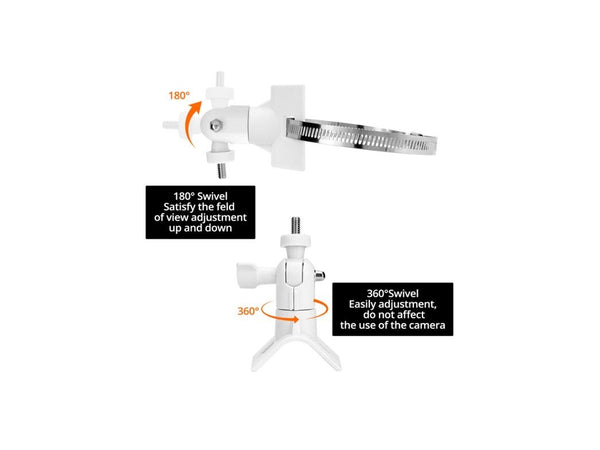 180°

180° Swivel
Satisfy the feld
of view adjustment
up and down

360°

360°Swivel
Easily adjustment,
do not affect
the use of the camera