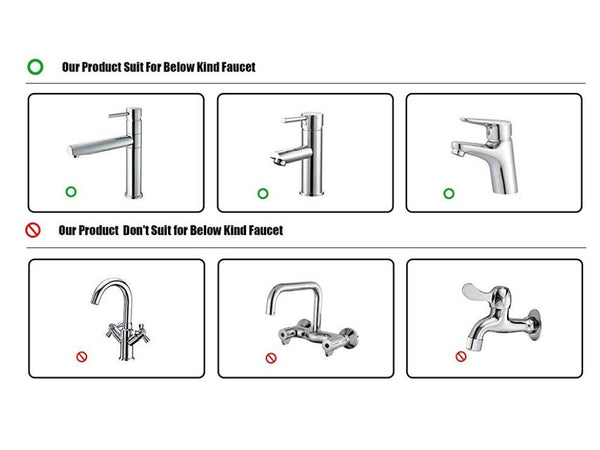 Our Product Suit For Below Kind Faucet

Our Product  Don't Suit for Below Kind Faucet