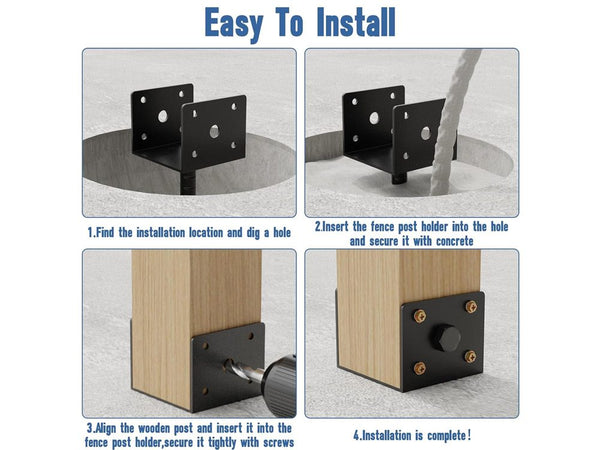 Easy To Install

1.Find the installation location and dig a hole

2.Insert the fence post holder into the hole and secure it with concrete

3.Align the wooden post and insert it into the fence post holder,secure it tightly with screws

4.Installation is complete!