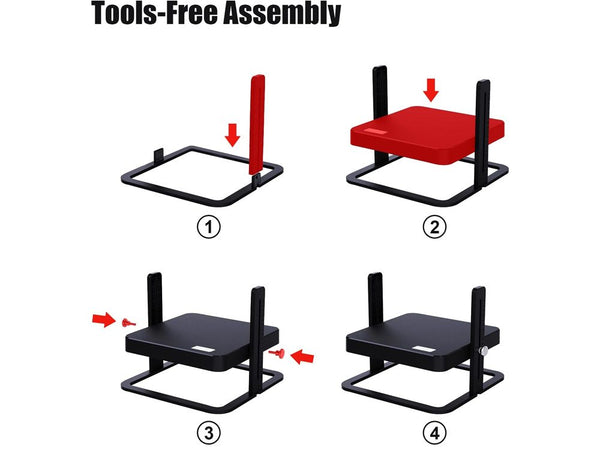 Tools-Free Assembly

1

2

3

4