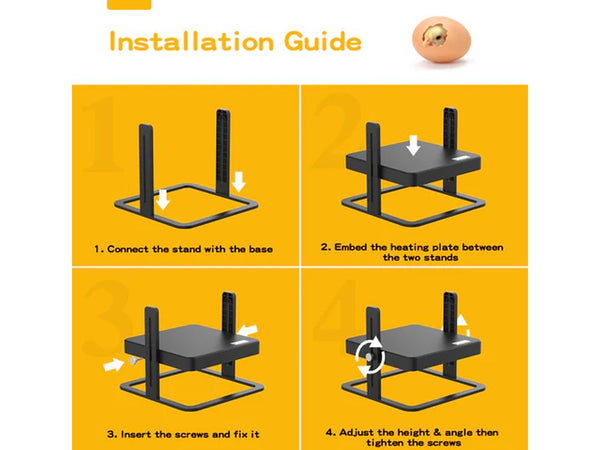 Installation Guide

1

1. Connect the stand with the base

2

2. Embed the heating plate between the two stands

3

3. Insert the screws and fix it

4

4. Adjust the height & angle then tighten the screws