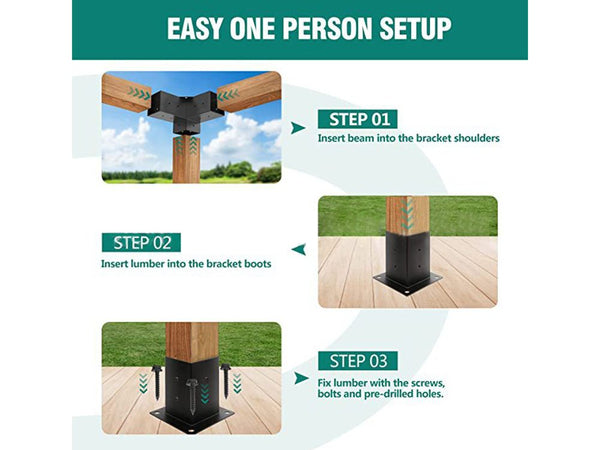 EASY ONE PERSON SETUP

STEP 01
Insert beam into the bracket shoulders

STEP 02
Insert lumber into the bracket boots

STEP 03
Fix lumber with the screws, bolts and pre-drilled holes.