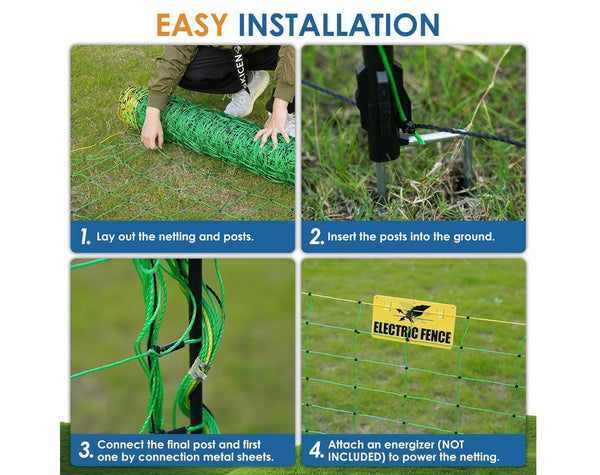 EASY INSTALLATION

KICEN

1. Lay out the netting and posts.

2. Insert the posts into the ground.

3. Connect the final post and first one by connection metal sheets.

ELECTRIC FENCE

4. Attach an energizer (NOT INCLUDED) to power the netting.